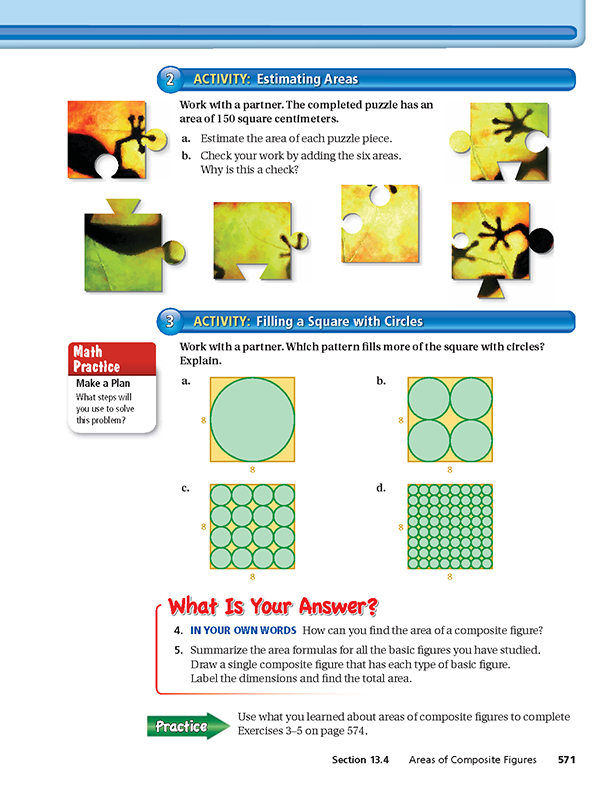 2 ACTIVITY: Estimating Areas

Work with a partner. The completed puzzle has an area of 150 square centimeters.

a. Estimate the area of each puzzle piece.

b. Check your work by adding the six areas. Why is this a check?

3 ACTIVITY: Filling a Square with Circles

Math Practice

Make a Plan

What steps will you use to solve this problem?

Work with a partner. Which pattern fills more of the square with circles? Explain.

a.

8

8

b.

8

8

c.

8

8

d.

8

8

What Is Your Answer?

4. IN YOUR OWN WORDS How can you find the area of a composite figure?

5. Summarize the area formulas for all the basic figures you have studied. Draw a single composite figure that has each type of basic figure. Label the dimensions and find the total area.

Practice

Use what you learned about areas of composite figures to complete Exercises 3–5 on page 574.

Section 13.4 Areas of Composite Figures 571