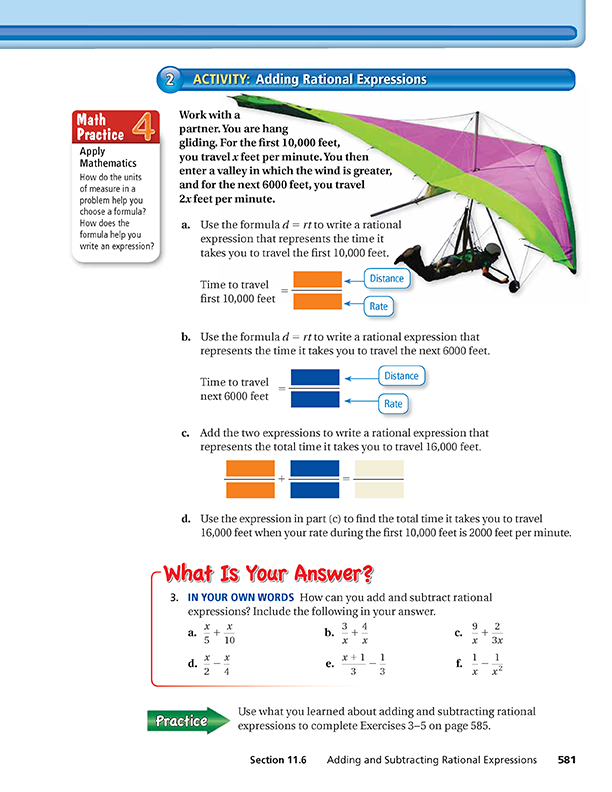 2 ACTIVITY: Adding Rational Expressions

Math Practice 4

Apply Mathematics

How do the units of measure in a problem help you choose a formula? How does the formula help you write an expression?

Work with a partner. You are hang gliding. For the first 10,000 feet, you travel $x$ feet per minute. You then enter a valley in which the wind is greater, and for the next 6000 feet, you travel $2x$ feet per minute.

a. Use the formula $d = rt$ to write a rational expression that represents the time it takes you to travel the first 10,000 feet.

Time to travel first 10,000 feet =

Distance

Rate

b. Use the formula $d = rt$ to write a rational expression that represents the time it takes you to travel the next 6000 feet.

Time to travel next 6000 feet =

Distance

Rate

c. Add the two expressions to write a rational expression that represents the total time it takes you to travel 16,000 feet.

+ =

d. Use the expression in part (c) to find the total time it takes you to travel 16,000 feet when your rate during the first 10,000 feet is 2000 feet per minute.

What Is Your Answer?

3. IN YOUR OWN WORDS How can you add and subtract rational expressions? Include the following in your answer.

a. $\frac{x}{5} + \frac{x}{10}$

b. $\frac{3}{x} + \frac{4}{x}$

c. $\frac{9}{x} + \frac{2}{3x}$

d. $\frac{x}{2} - \frac{x}{4}$

e. $\frac{x+1}{3} - \frac{1}{3}$

f. $\frac{1}{x} - \frac{1}{x^2}$

Practice

Use what you learned about adding and subtracting rational expressions to complete Exercises 3–5 on page 585.

Section 11.6 Adding and Subtracting Rational Expressions 581